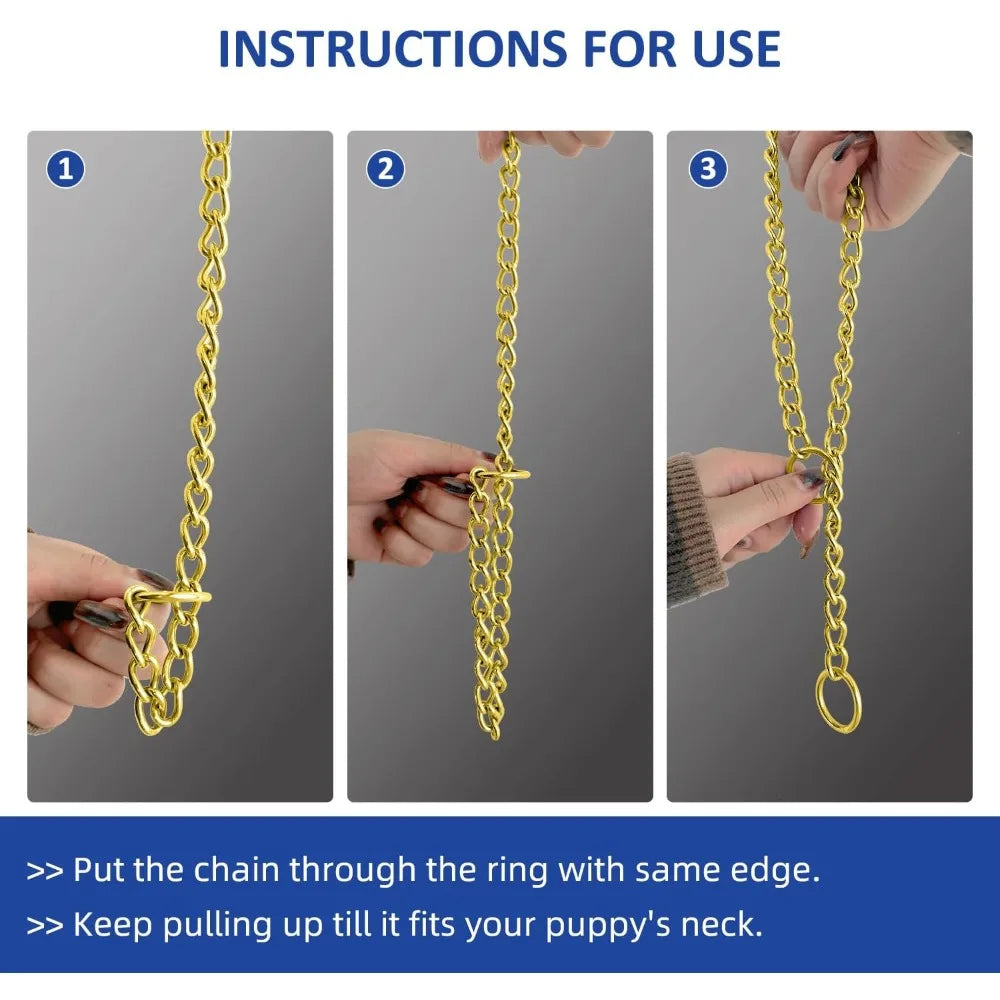 INSTRUCTIONS FOR USE

1

2

3

>> Put the chain through the ring with same edge.

>> Keep pulling up till it fits your puppy's neck.