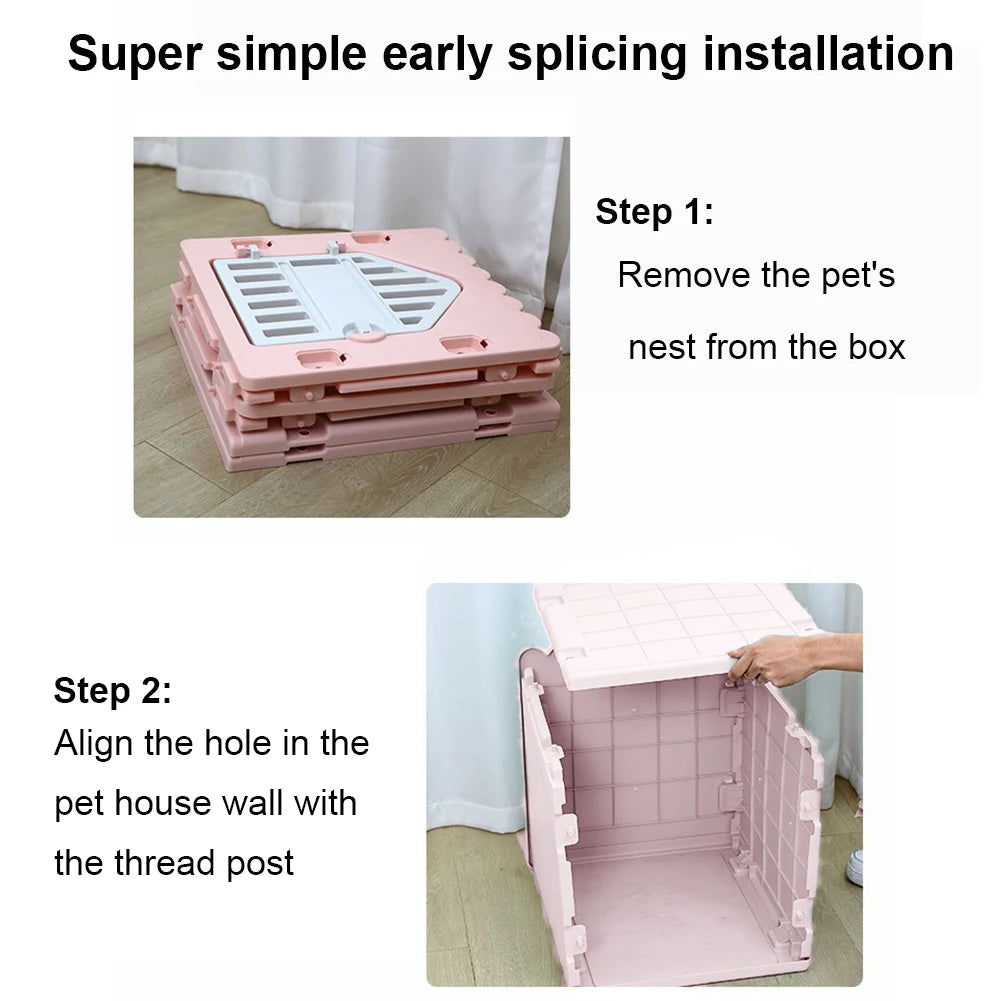 Super simple early splicing installation

Step 1:
Remove the pet's nest from the box

Step 2:
Align the hole in the pet house wall with the thread post