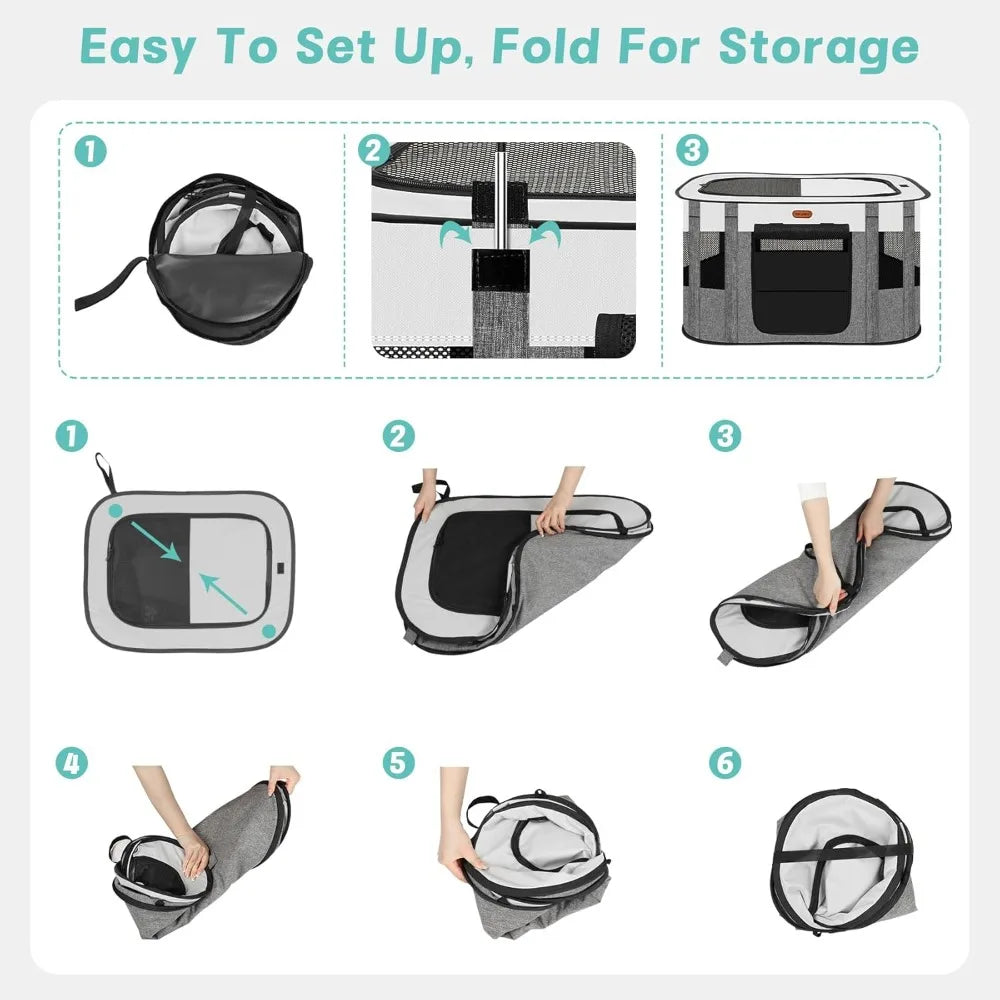 Easy To Set Up, Fold For Storage

1

2

3

1

2

3

4

5

6