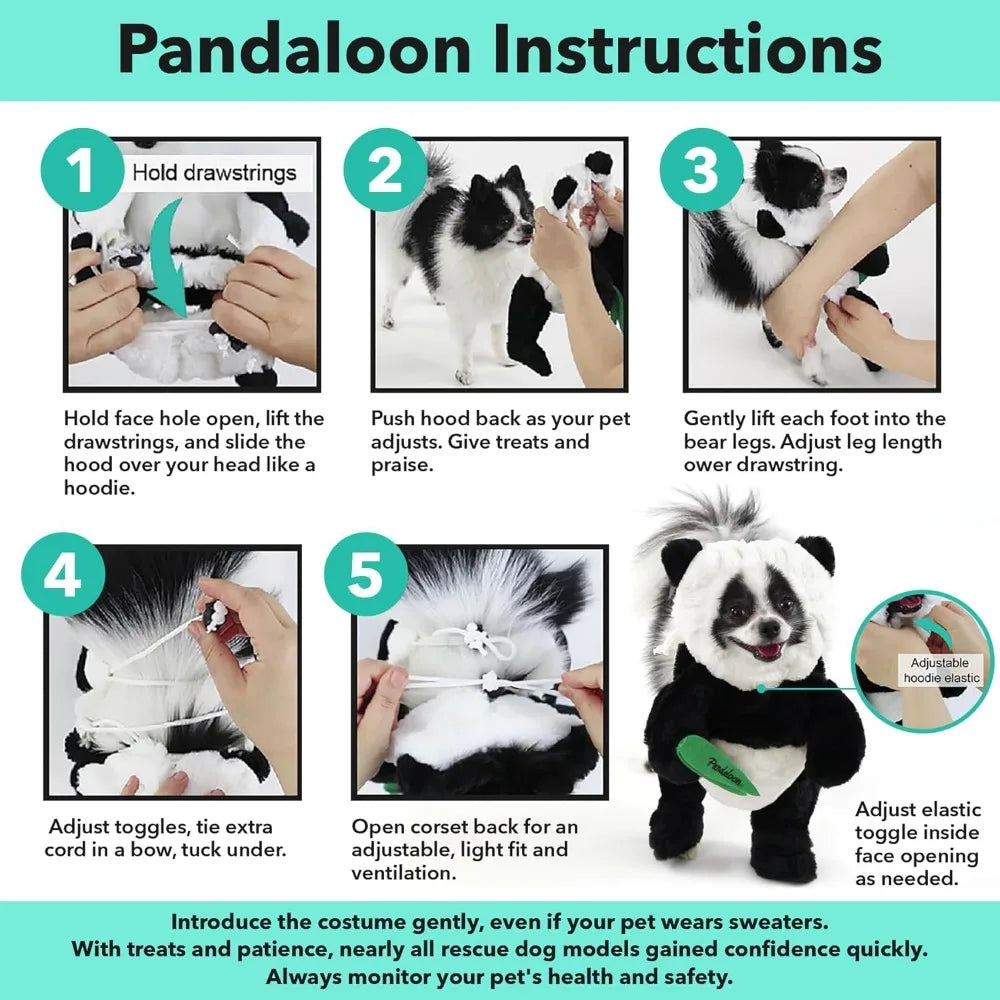 Pandaloon Instructions

1

Hold drawstrings

Hold face hole open, lift the drawstrings, and slide the hood over your head like a hoodie.

2

Push hood back as your pet adjusts. Give treats and praise.

3

Gently lift each foot into the bear legs. Adjust leg length ower drawstring.

4

Adjust toggles, tie extra cord in a bow, tuck under.

5

Open corset back for an adjustable, light fit and ventilation.

Adjustable hoodie elastic

Pandaloon

Adjust elastic toggle inside face opening as needed.

Introduce the costume gently, even if your pet wears sweaters. With treats and patience, nearly all rescue dog models gained confidence quickly. Always monitor your pet's health and safety.